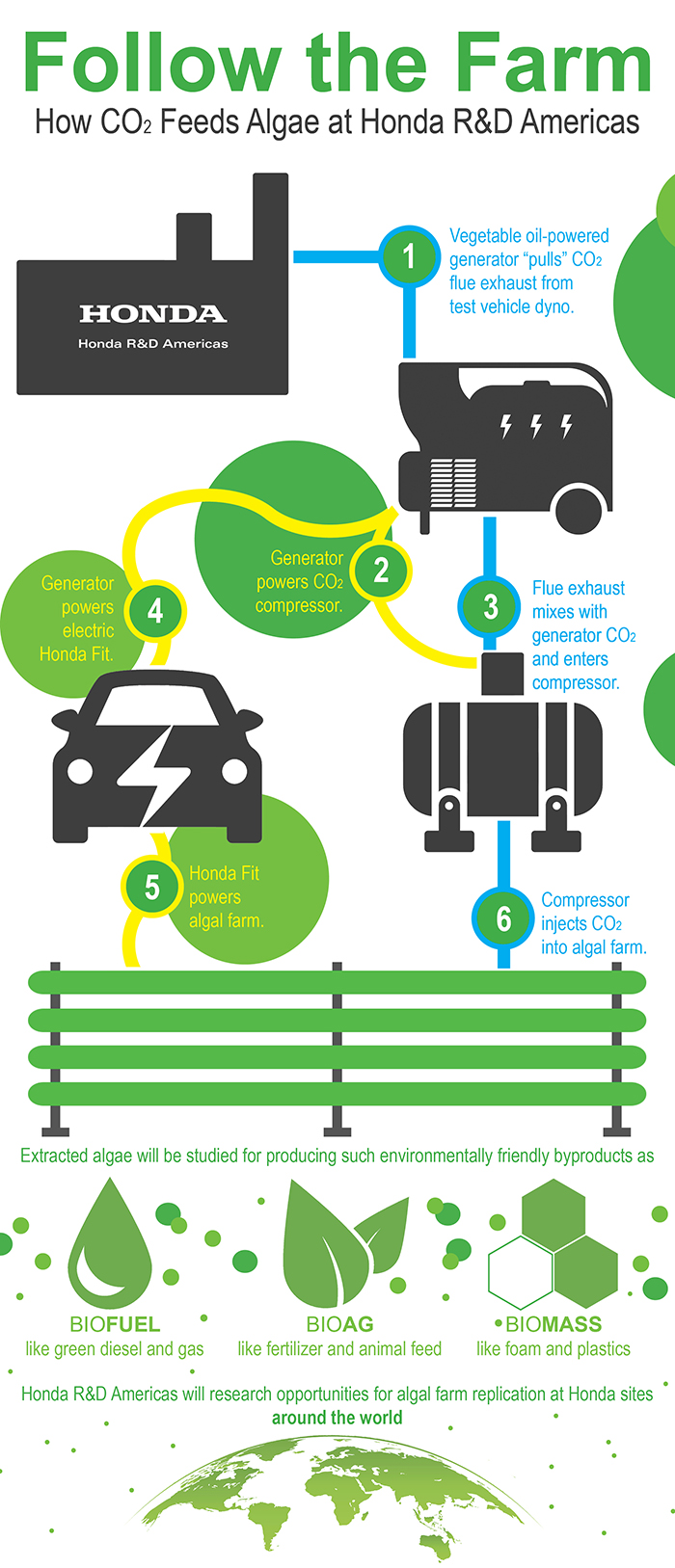 Follow the Farm

How $CO_2$ Feeds Algae at Honda R&D Americas

HONDA
Honda R&D Americas

1 Vegetable oil-powered generator "pulls" $CO_2$ flue exhaust from test vehicle dyno.

2 Generator powers $CO_2$ compressor.

3 Flue exhaust mixes with generator $CO_2$ and enters compressor.

4 Generator powers electric Honda Fit.

5 Honda Fit powers algal farm.

6 Compressor injects $CO_2$ into algal farm.

Extracted algae will be studied for producing such environmentally friendly byproducts as

BIOFUEL
like green diesel and gas

BIOAG
like fertilizer and animal feed

BIOMASS
like foam and plastics

Honda R&D Americas will research opportunities for algal farm replication at Honda sites around the world